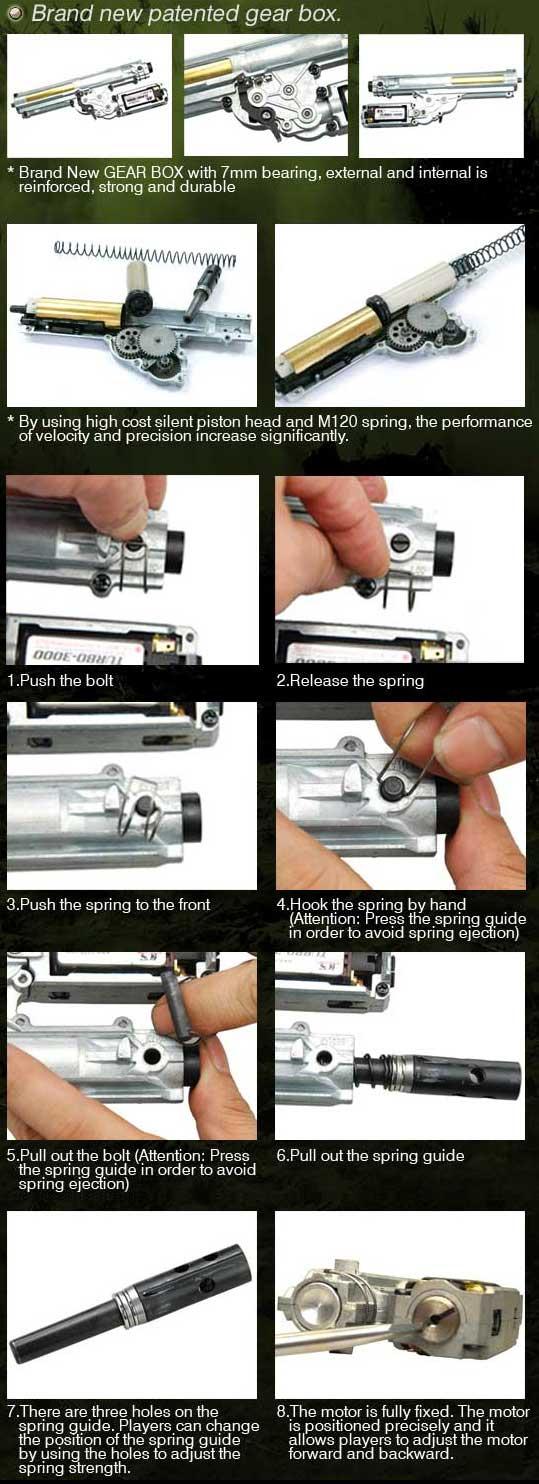 Brand new patented gear box.

* Brand New GEAR BOX with 7mm bearing, external and internal is reinforced, strong and durable

* By using high cost silent piston head and M120 spring, the performance of velocity and precision increase significantly.

TURBO-3000

1.Push the bolt

2.Release the spring

3.Push the spring to the front

4.Hook the spring by hand (Attention: Press the spring guide in order to avoid spring ejection)

5.Pull out the bolt (Attention: Press the spring guide in order to avoid spring ejection)

6.Pull out the spring guide

7.There are three holes on the spring guide. Players can change the position of the spring guide by using the holes to adjust the spring strength.

8.The motor is fully fixed. The motor is positioned precisely and it allows players to adjust the motor forward and backward.