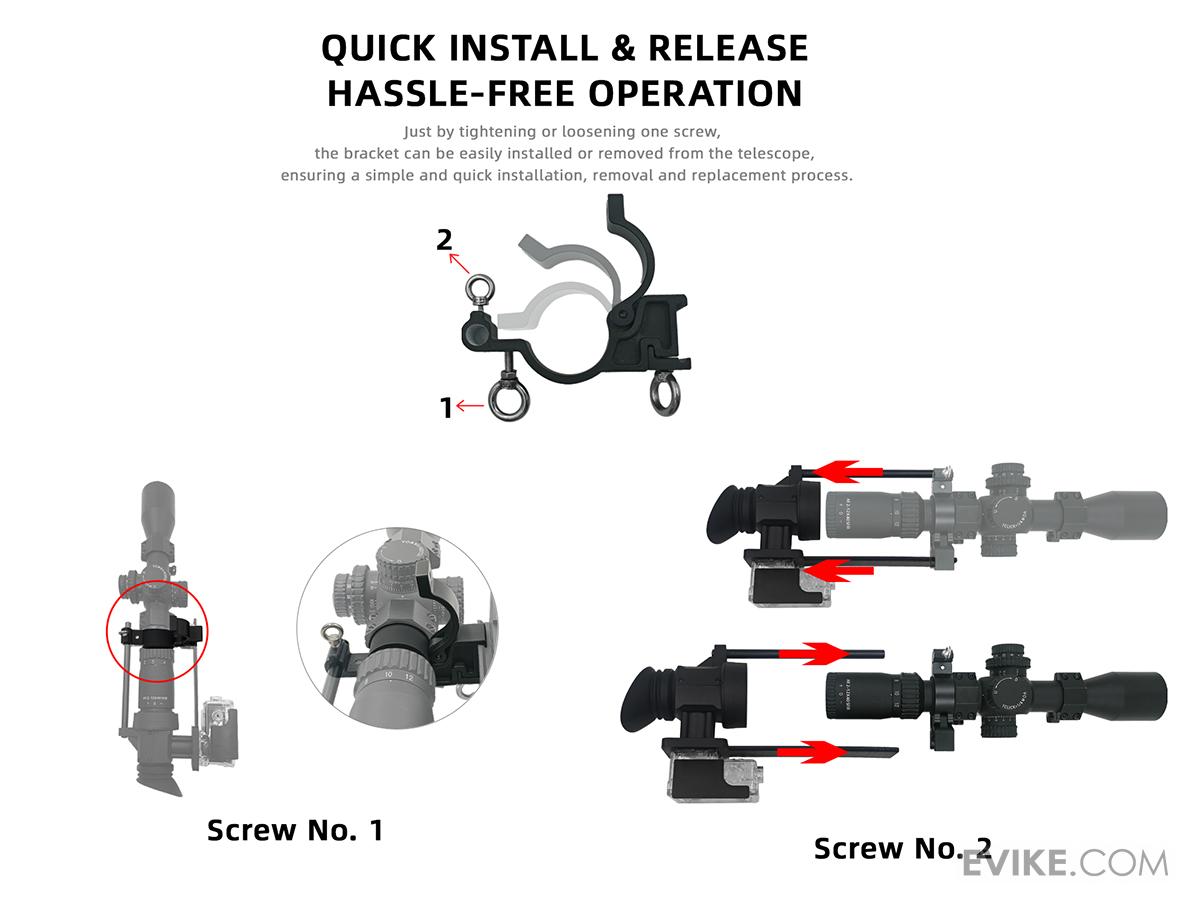 QUICK INSTALL & RELEASE
HASSLE-FREE OPERATION

Just by tightening or loosening one screw, the bracket can be easily installed or removed from the telescope, ensuring a simple and quick installation, removal and replacement process.

2

1

10 12

Screw No. 1

Screw No. 2

EVIKE.COM